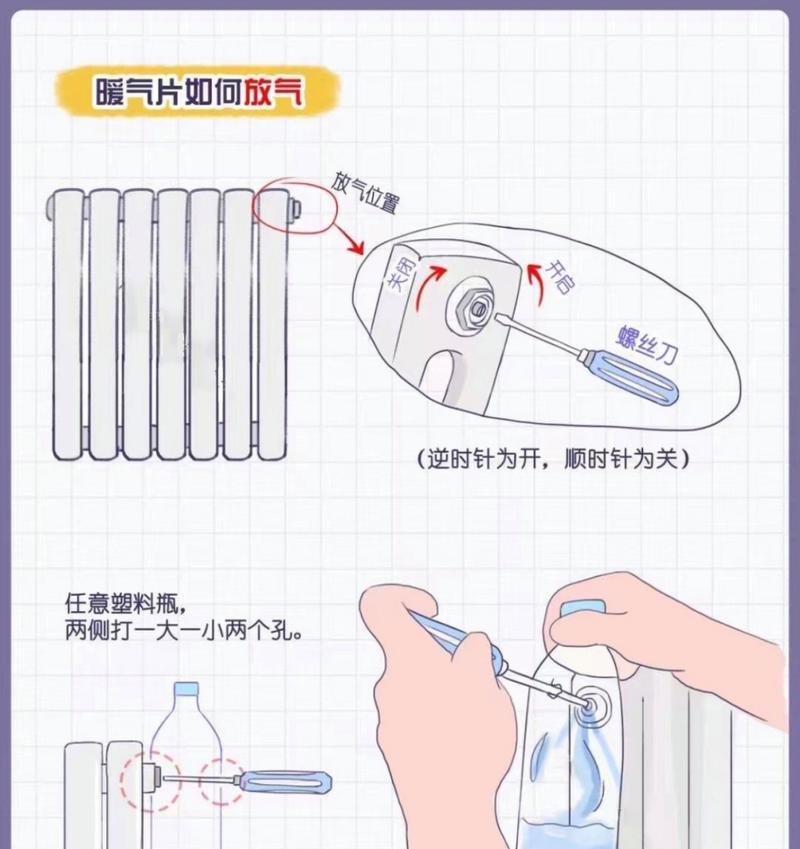 暖气片如何放气

放气位置

关闭

开启

螺丝刀

（逆时针为开，顺时针为关）

任意塑料瓶，
两侧打一大一小两个孔。