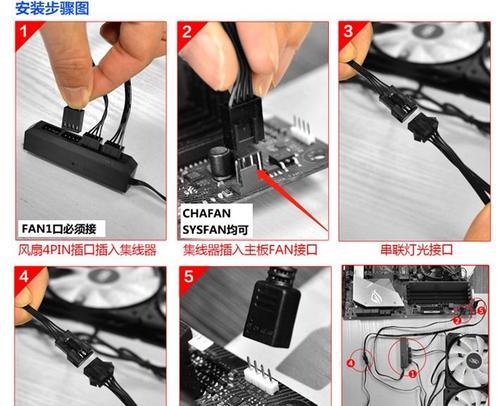 安装步骤图

1

FAN1口必须接

风扇4PIN插口插入集线器

2

CHAFAN
SYSFAN均可

集线器插入主板FAN接口

3

串联灯光接口

4

5

5
2
4
1